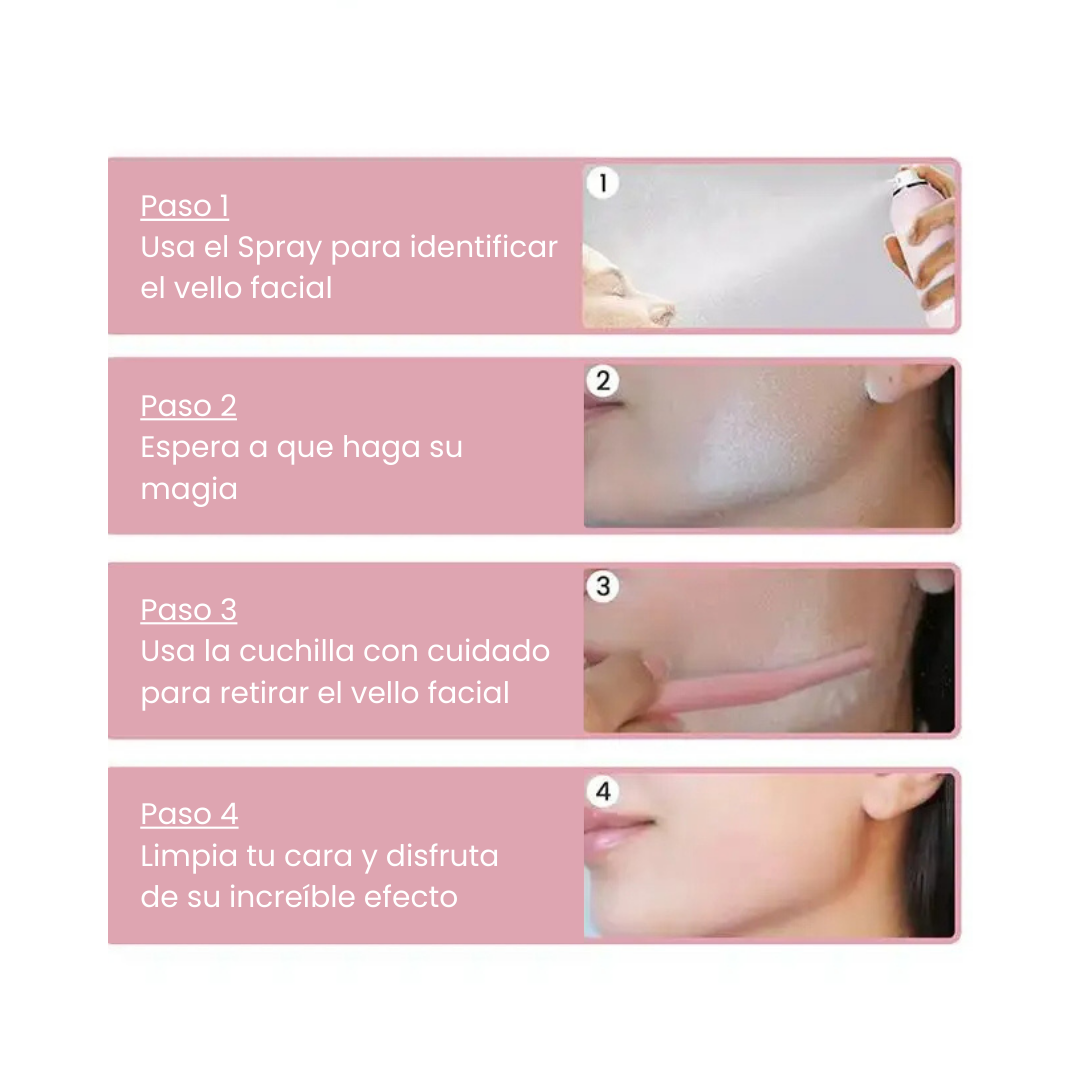 Paso 1
Usa el Spray para identificar el vello facial

1

Paso 2
Espera a que haga su magia

2

Paso 3
Usa la cuchilla con cuidado para retirar el vello facial

3

Paso 4
Limpia tu cara y disfruta de su increíble efecto

4